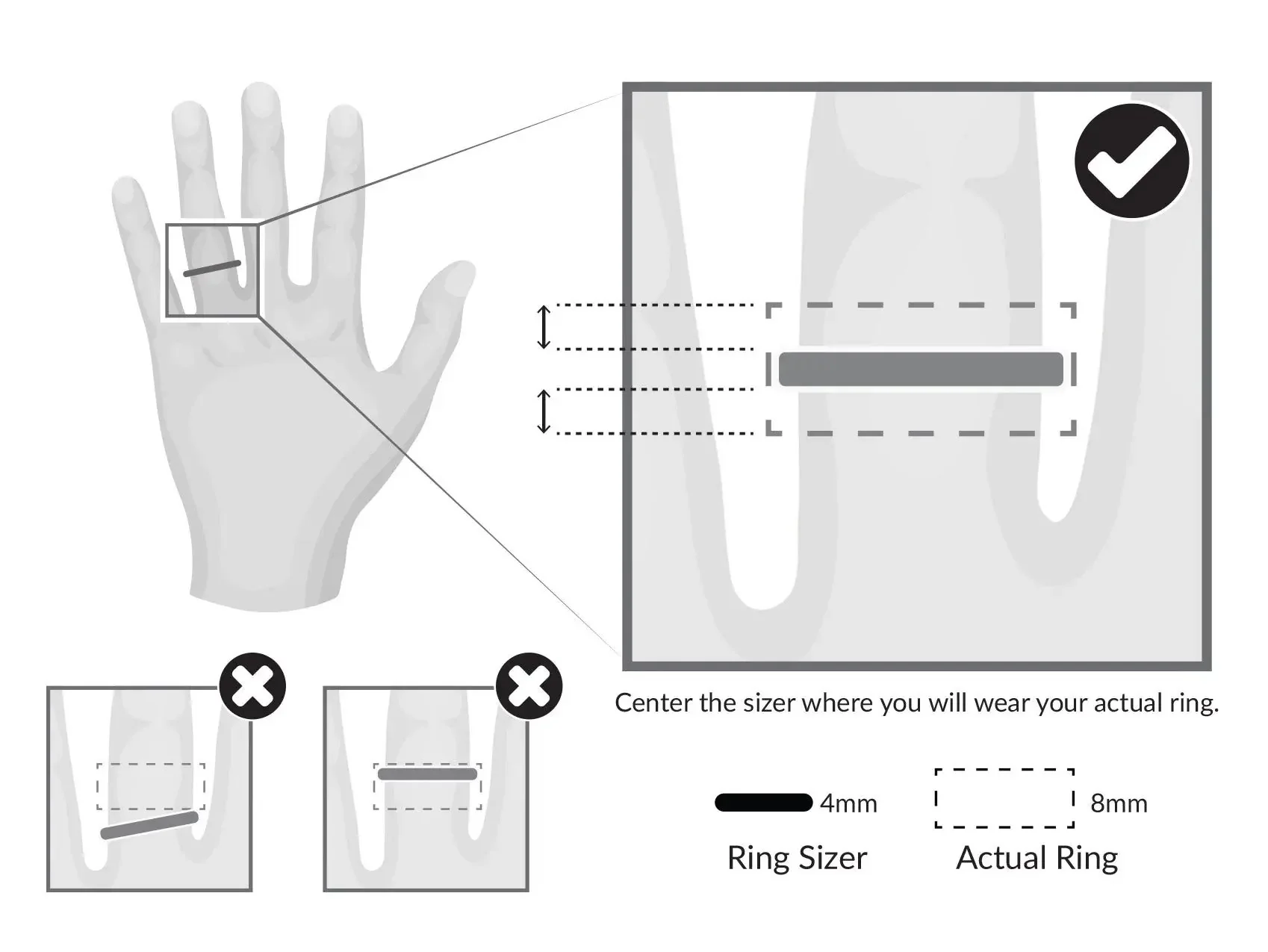 Center the sizer where you will wear your actual ring.

4mm

8mm

Ring Sizer

Actual Ring